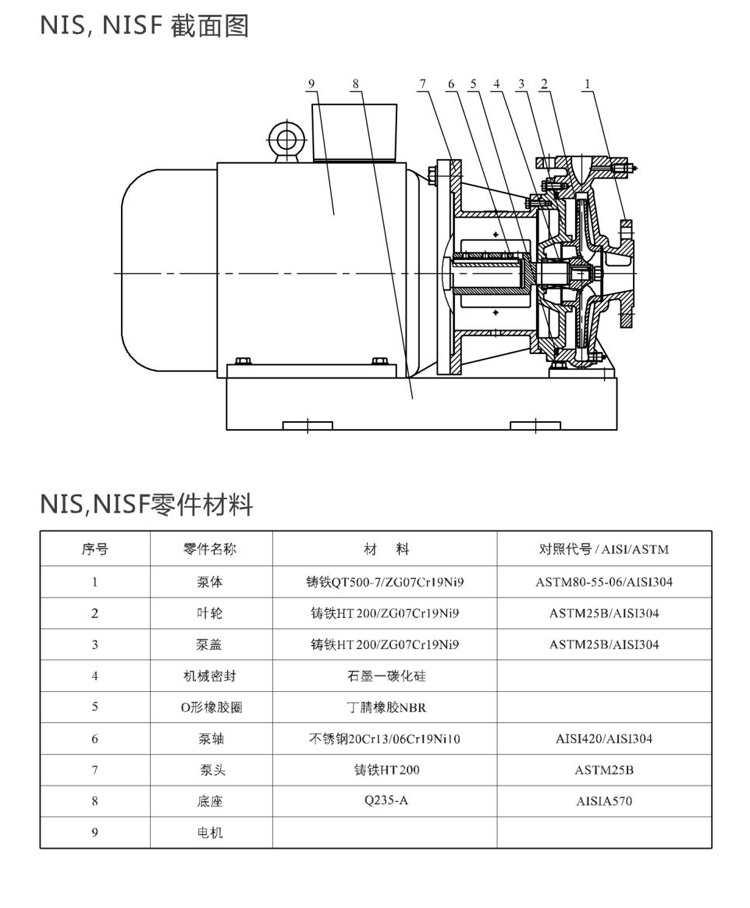 NIS, NISF 截面图

9 8 7 6 5 4 3 2 1

NIS,NISF零件材料

| 序号 | 零件名称 | 材　料 | 对照代号 / AISI/ASTM |
|---|---|---|---|
| 1 | 泵体 | 铸铁QT500-7/ZG07Cr19Ni9 | ASTM80-55-06/AISI304 |
| 2 | 叶轮 | 铸铁HT200/ZG07Cr19Ni9 | ASTM25B/AISI304 |
| 3 | 泵盖 | 铸铁HT200/ZG07Cr19Ni9 | ASTM25B/AISI304 |
| 4 | 机械密封 | 石墨一碳化硅 | |
| 5 | O形橡胶圈 | 丁腈橡胶NBR | |
| 6 | 泵轴 | 不锈钢20Cr13/06Cr19Ni10 | AISI420/AISI304 |
| 7 | 泵头 | 铸铁HT200 | ASTM25B |
| 8 | 底座 | Q235-A | AISIA570 |
| 9 | 电机 | | |