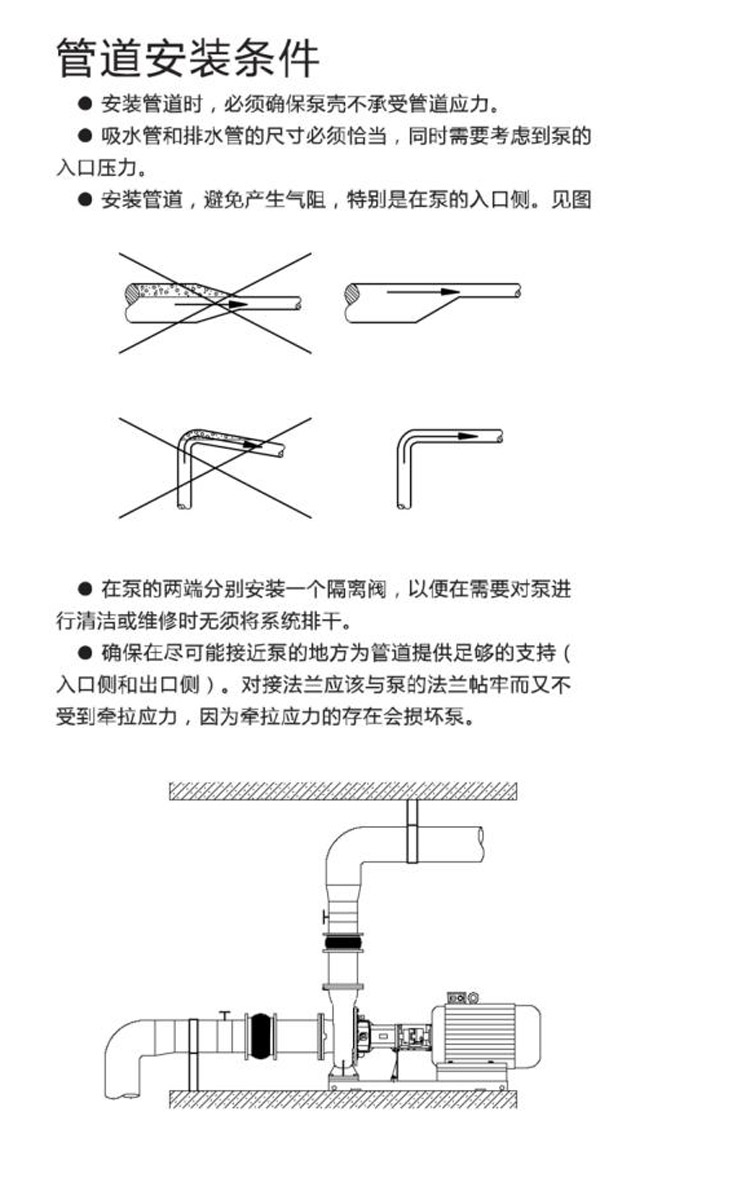 管道安装条件

● 安装管道时，必须确保泵壳不承受管道应力。

● 吸水管和排水管的尺寸必须恰当，同时需要考虑到泵的入口压力。

● 安装管道，避免产生气阻，特别是在泵的入口侧。见图

● 在泵的两端分别安装一个隔离阀，以便在需要对泵进行清洁或维修时无须将系统排干。

● 确保在尽可能接近泵的地方为管道提供足够的支持（入口侧和出口侧）。对接法兰应该与泵的法兰帖牢而又不受到牵拉应力，因为牵拉应力的存在会损坏泵。